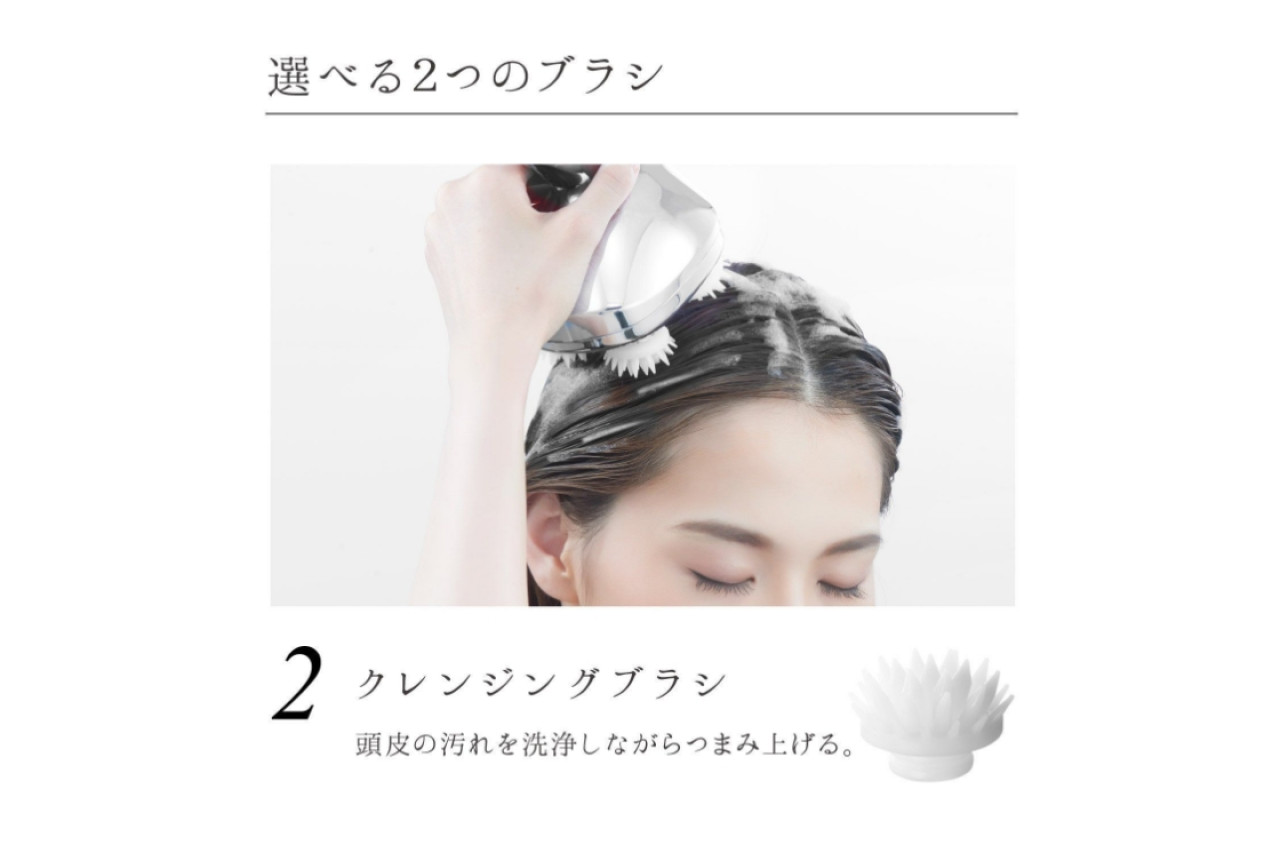 選べる2つのブラシ

2 クレンジングブラシ

頭皮の汚れを洗浄しながらつまみ上げる。